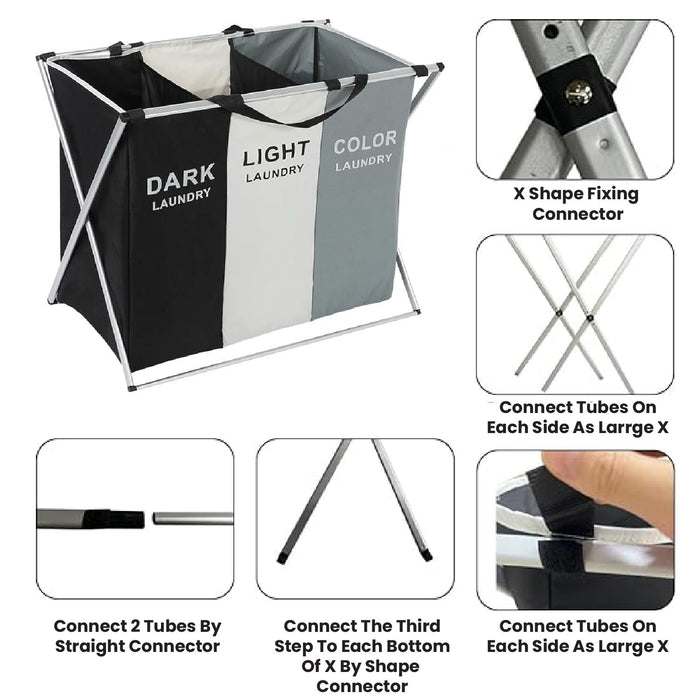 DARK
LAUNDRY

LIGHT
LAUNDRY

COLOR
LAUNDRY

X Shape Fixing Connector

Connect Tubes On Each Side As Larrge X

Connect 2 Tubes By Straight Connector

Connect The Third Step To Each Bottom Of X By Shape Connector

Connect Tubes On Each Side As Larrge X